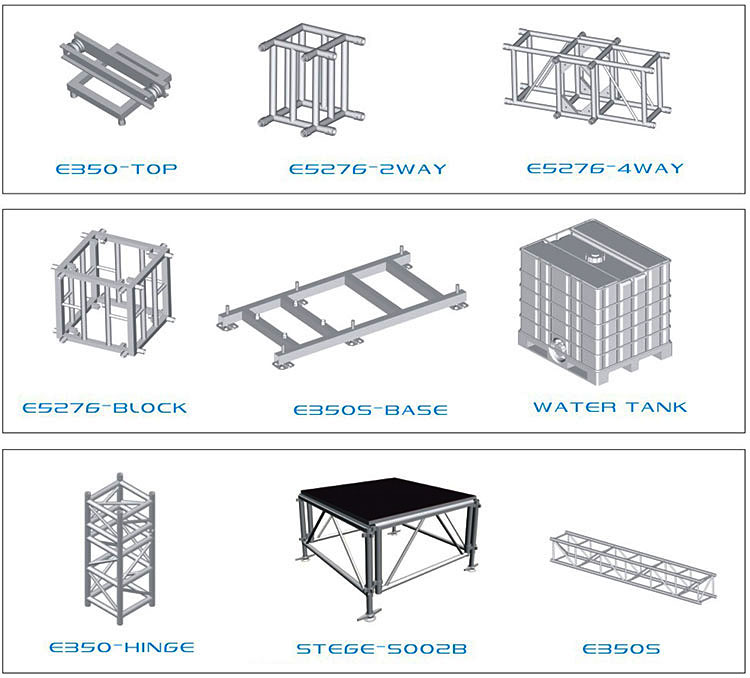 E350-TOP

E5276-2WAY

E5276-4WAY

E5276-BLOCK

E350S-BASE

WATER TANK

E350-HINGE

STEGE-S002B

E350S